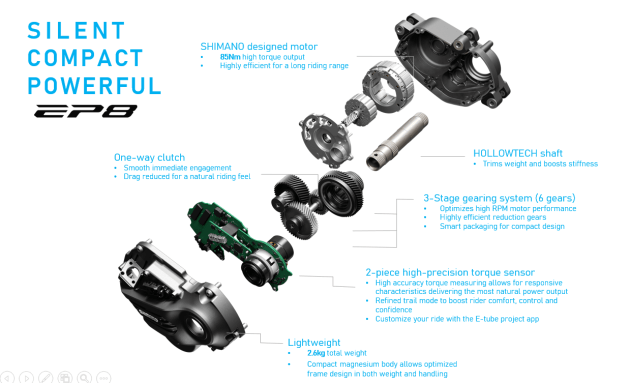 SILENT
COMPACT
POWERFUL
EP8

SHIMANO designed motor
• 85Nm high torque output
• Highly efficient for a long riding range

One-way clutch
• Smooth immediate engagement
• Drag reduced for a natural riding feel

HOLLOWTECH shaft
• Trims weight and boosts stiffness

3-Stage gearing system (6 gears)
• Optimizes high RPM motor performance
• Highly efficient reduction gears
• Smart packaging for compact design

2-piece high-precision torque sensor
• High accuracy torque measuring allows for responsive characteristics delivering the most natural power output
• Refined trail mode to boost rider comfort, control and confidence
• Customize your ride with the E-tube project app

Lightweight
• 2.6kg total weight
• Compact magnesium body allows optimized frame design in both weight and handling