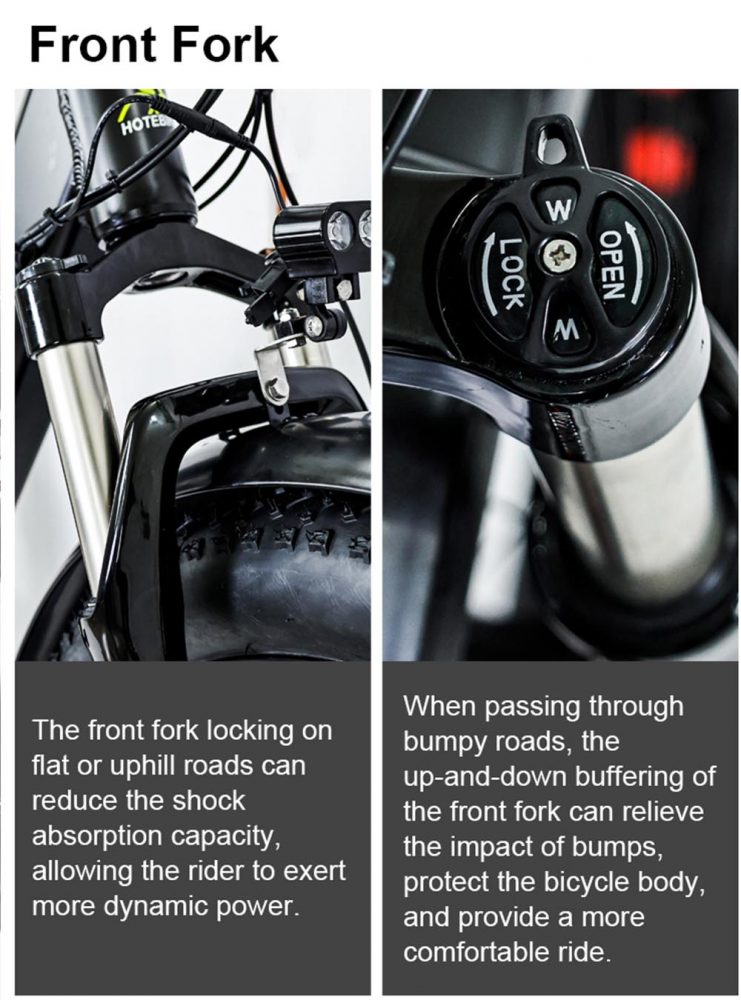 Front Fork

HOTEB

W
LOCK
OPEN
M

The front fork locking on flat or uphill roads can reduce the shock absorption capacity, allowing the rider to exert more dynamic power.

When passing through bumpy roads, the up-and-down buffering of the front fork can relieve the impact of bumps, protect the bicycle body, and provide a more comfortable ride.